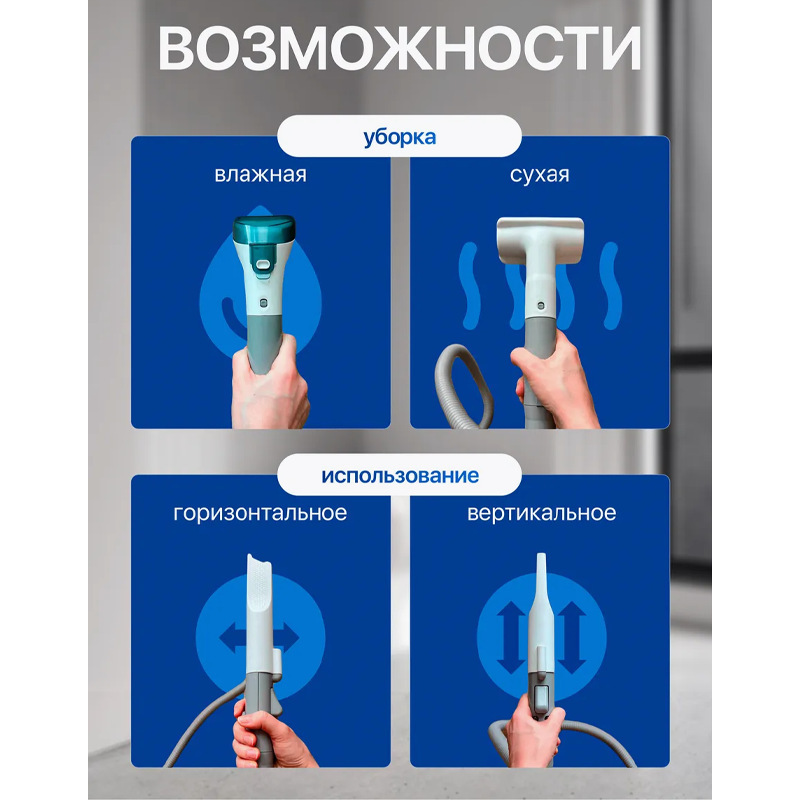 ВОЗМОЖНОСТИ

уборка

влажная

сухая

использование

горизонтальное

вертикальное